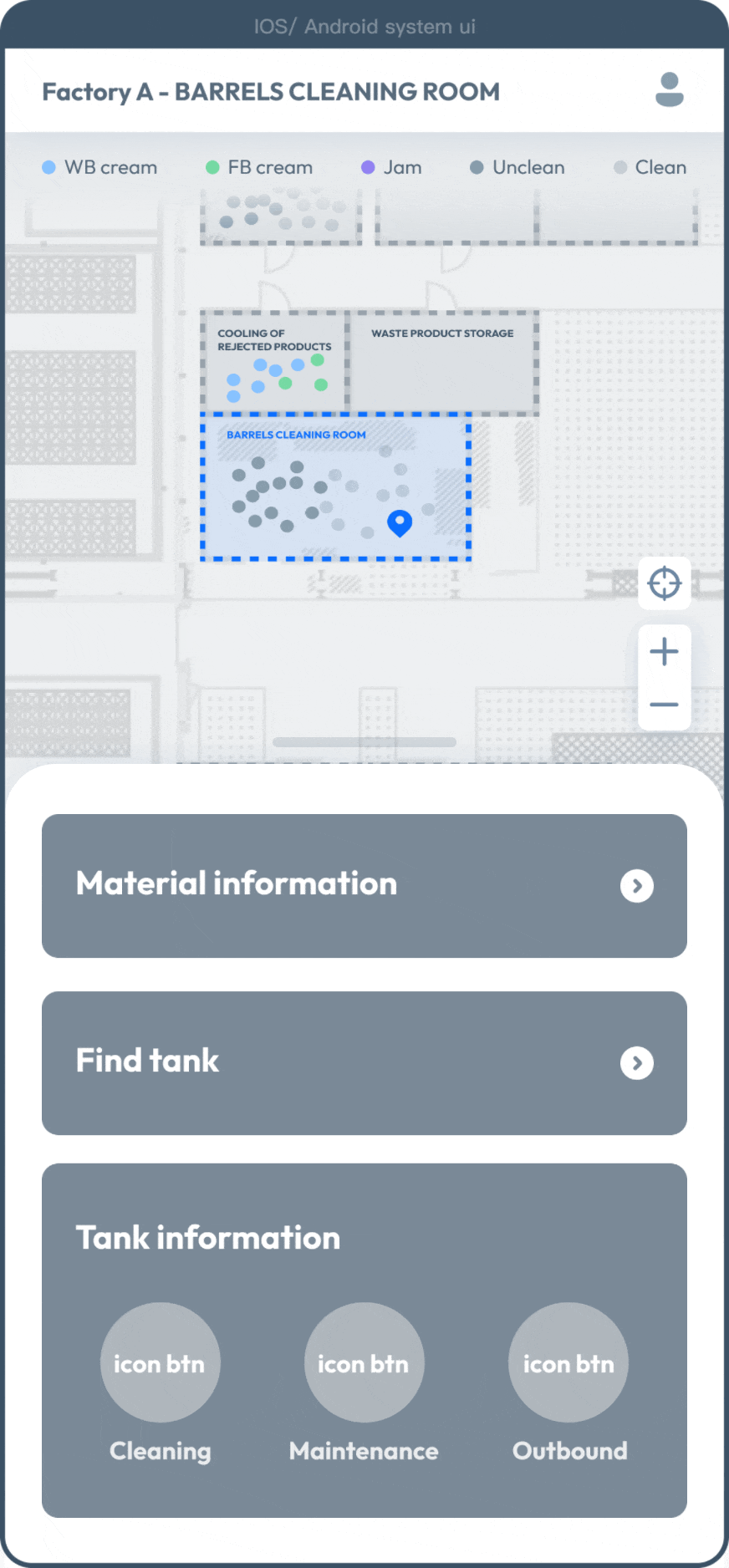 IOS/ Android system ui

Factory A - BARRELS CLEANING ROOM

WB cream FB cream Jam Unclean Clean

COOLING OF REJECTED PRODUCTS

WASTE PRODUCT STORAGE

BARRELS CLEANING ROOM

Material information

Find tank

Tank information

icon btn
Cleaning

icon btn
Maintenance

icon btn
Outbound